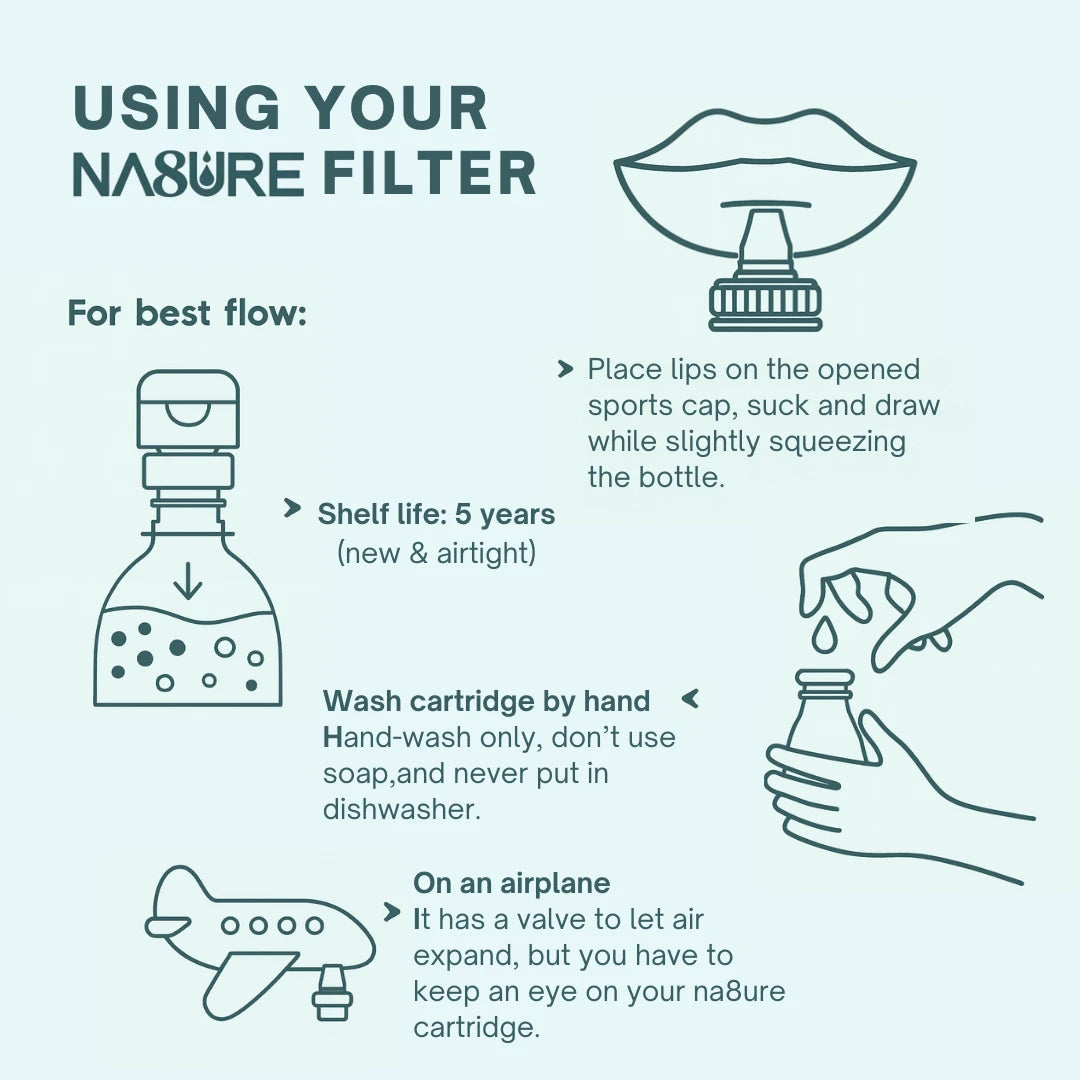 USING YOUR NA8URE FILTER

For best flow:

Place lips on the opened sports cap, suck and draw while slightly squeezing the bottle.

Shelf life: 5 years (new & airtight)

Wash cartridge by hand
Hand-wash only, don't use soap,and never put in dishwasher.

On an airplane
It has a valve to let air expand, but you have to keep an eye on your na8ure cartridge.