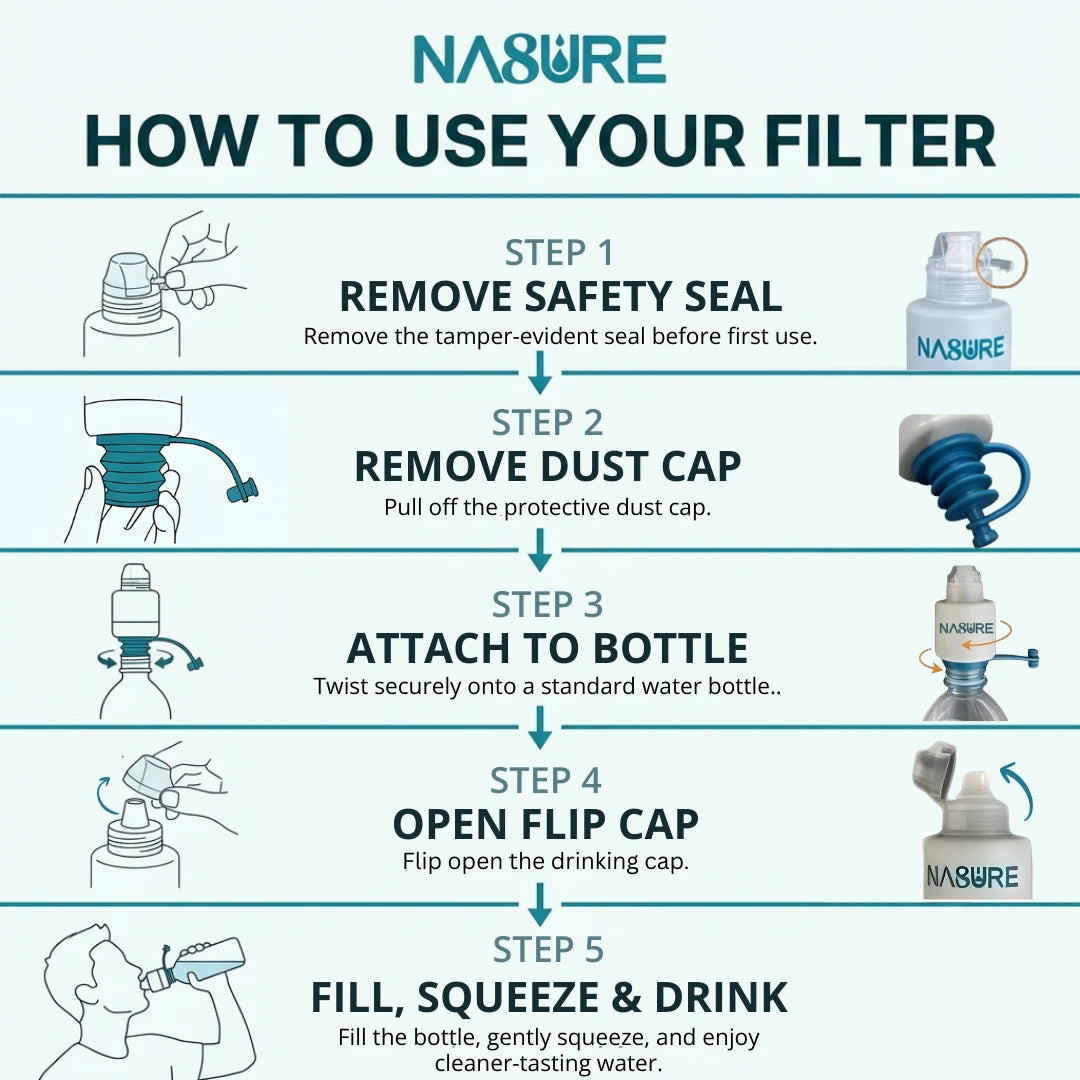 NA8URE
HOW TO USE YOUR FILTER

STEP 1
REMOVE SAFETY SEAL
Remove the tamper-evident seal before first use.

NA8URE

STEP 2
REMOVE DUST CAP
Pull off the protective dust cap.

STEP 3
ATTACH TO BOTTLE
Twist securely onto a standard water bottle..

NA8URE

STEP 4
OPEN FLIP CAP
Flip open the drinking cap.

NA8URE

STEP 5
FILL, SQUEEZE & DRINK
Fill the bottle, gently squeeze, and enjoy cleaner-tasting water.